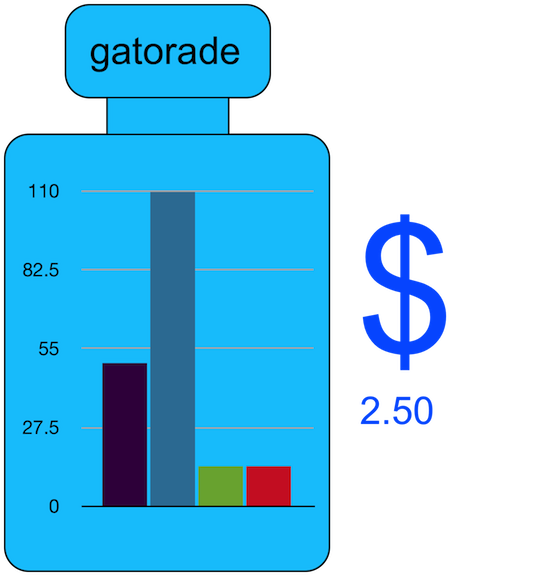 gatorade

110
82.5
55
27.5
0

$
2.50